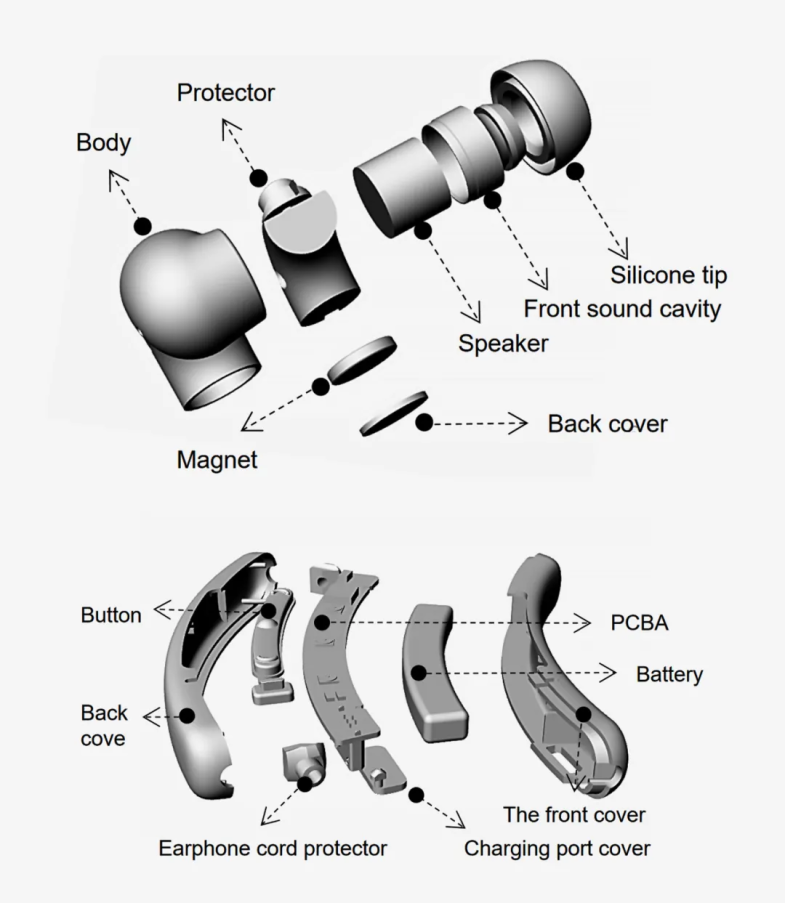 Protector

Body

Silicone tip

Front sound cavity

Speaker

Back cover

Magnet

Button

PCBA

Battery

Back cove

The front cover

Earphone cord protector

Charging port cover