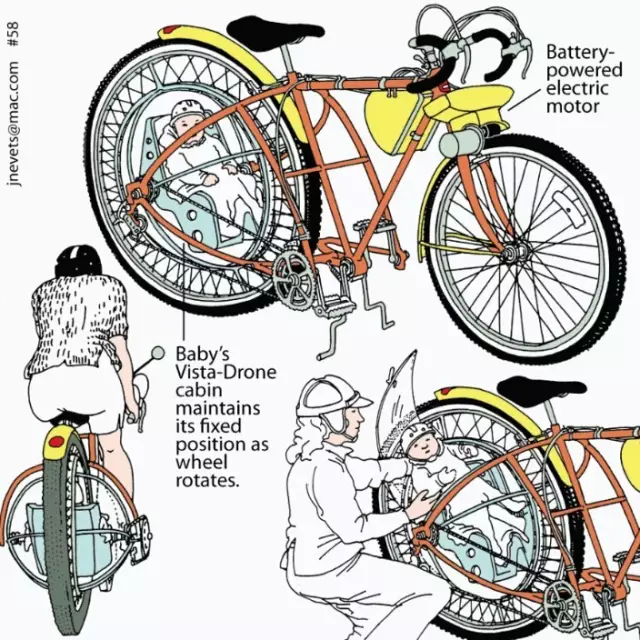 jnevets@mac.com #58

Battery-powered electric motor

Baby's Vista-Drone cabin maintains its fixed position as wheel rotates.