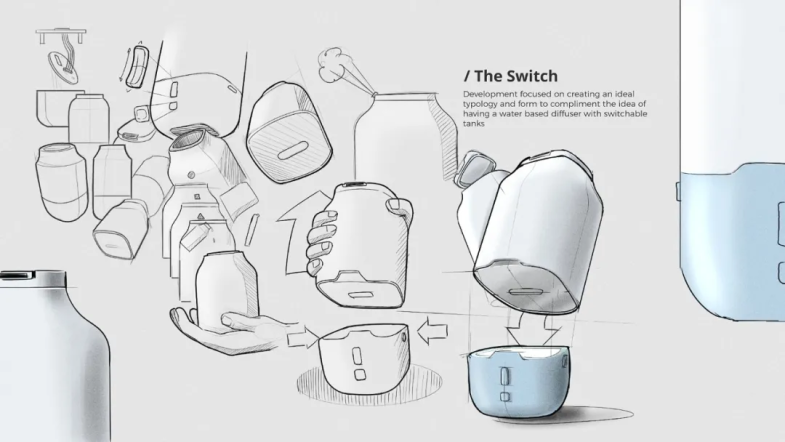 / The Switch

Development focused on creating an ideal typology and form to compliment the idea of having a water based diffuser with switchable tanks