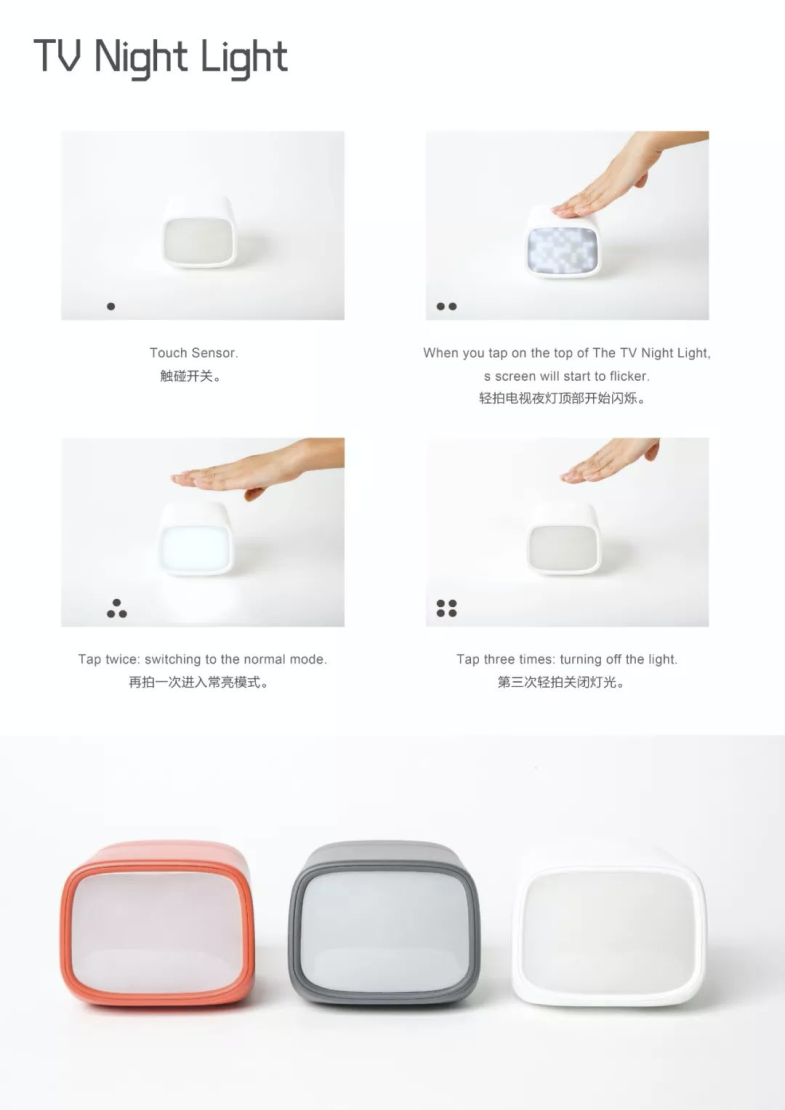 TV Night Light

Touch Sensor.
触碰开关。

When you tap on the top of The TV Night Light, s screen will start to flicker.
轻拍电视夜灯顶部开始闪烁。

Tap twice: switching to the normal mode.
再拍一次进入常亮模式。

Tap three times: turning off the light.
第三次轻拍关闭灯光。