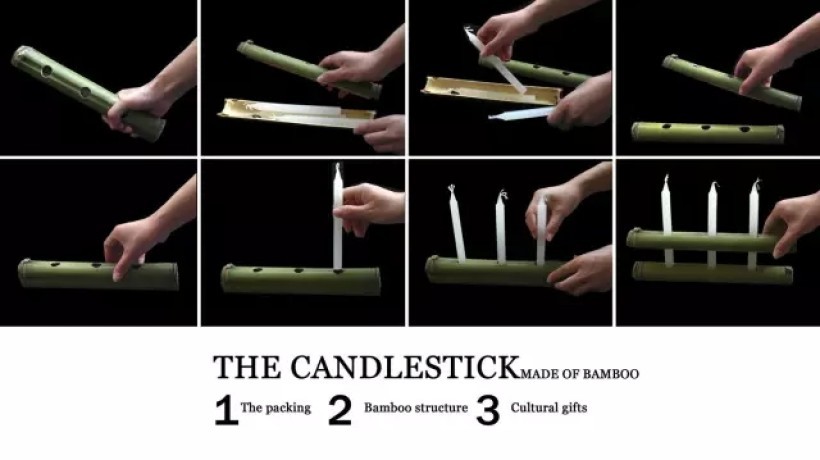 THE CANDLESTICK MADE OF BAMBOO

1 The packing 2 Bamboo structure 3 Cultural gifts