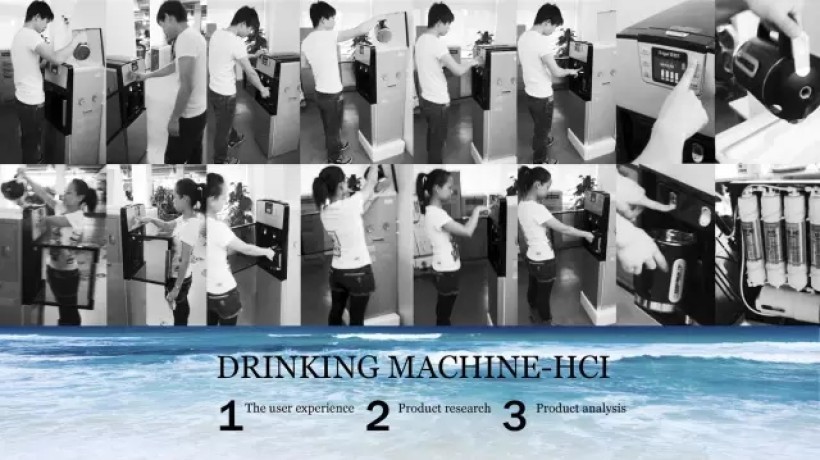 DRINKING MACHINE-HCI

1 The user experience 2 Product research 3 Product analysis