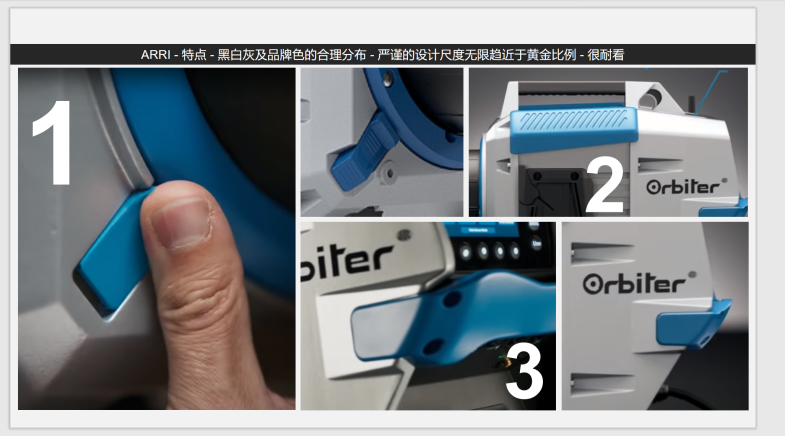 ARRI - 特点 - 黑白灰及品牌色的合理分布 - 严谨的设计尺度无限趋近于黄金比例 - 很耐看

1

2

Orbiter

biter

3

Orbiter