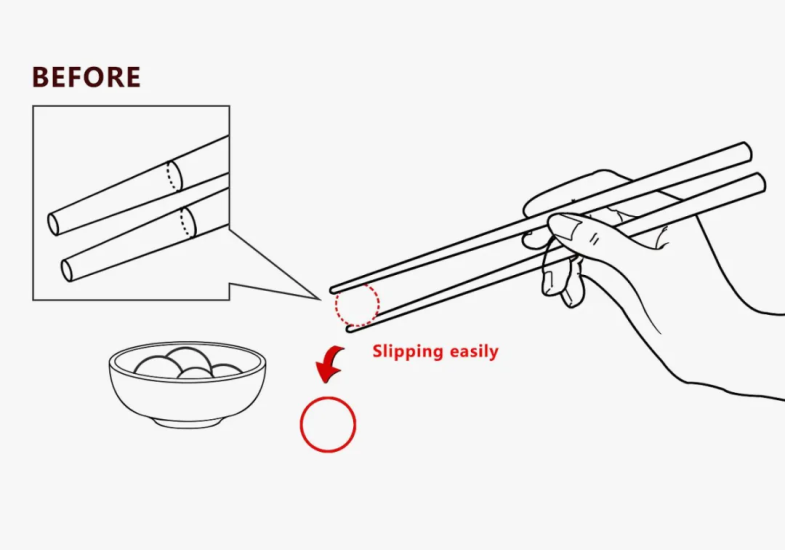 BEFORE

Slipping easily