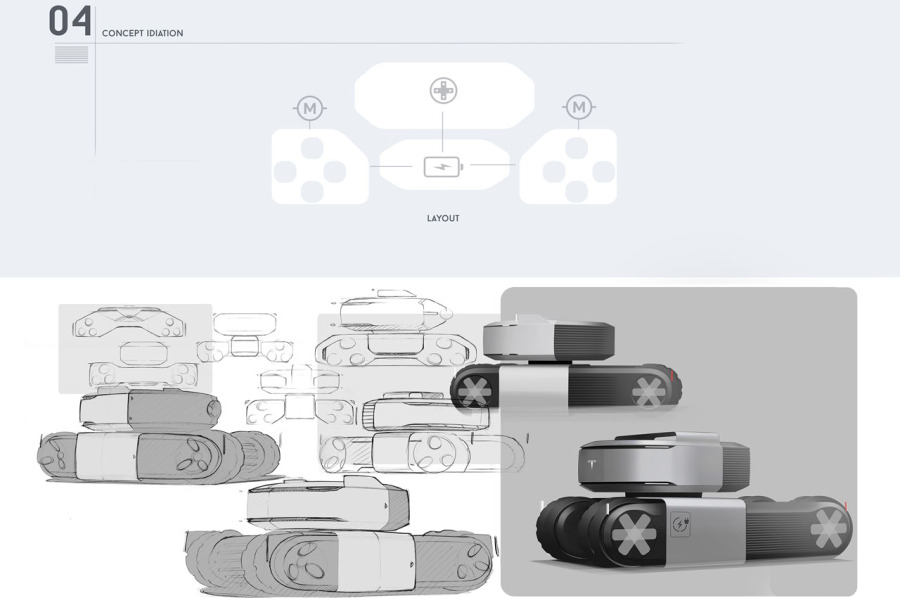 04
CONCEPT IDIATION

M
M

LAYOUT