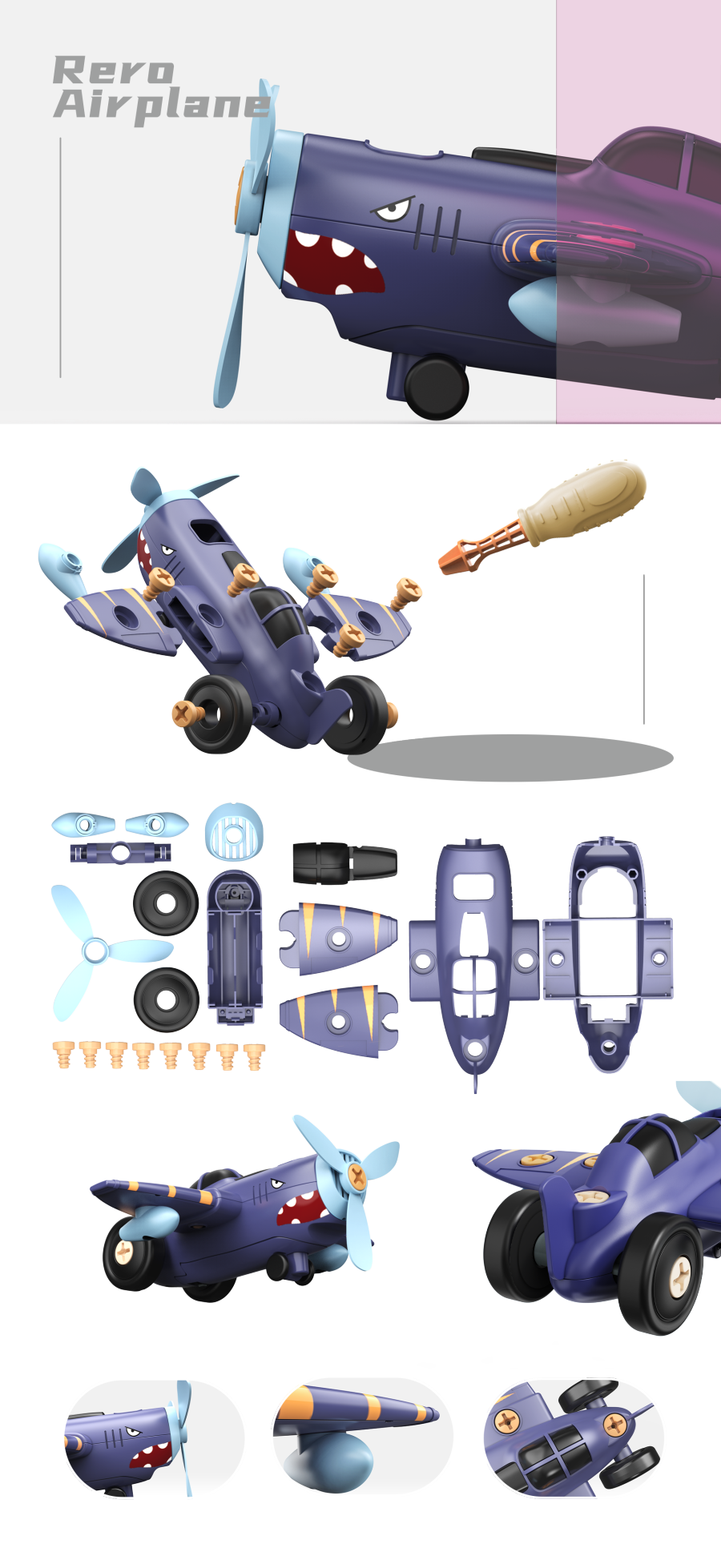 Rero
Airplane