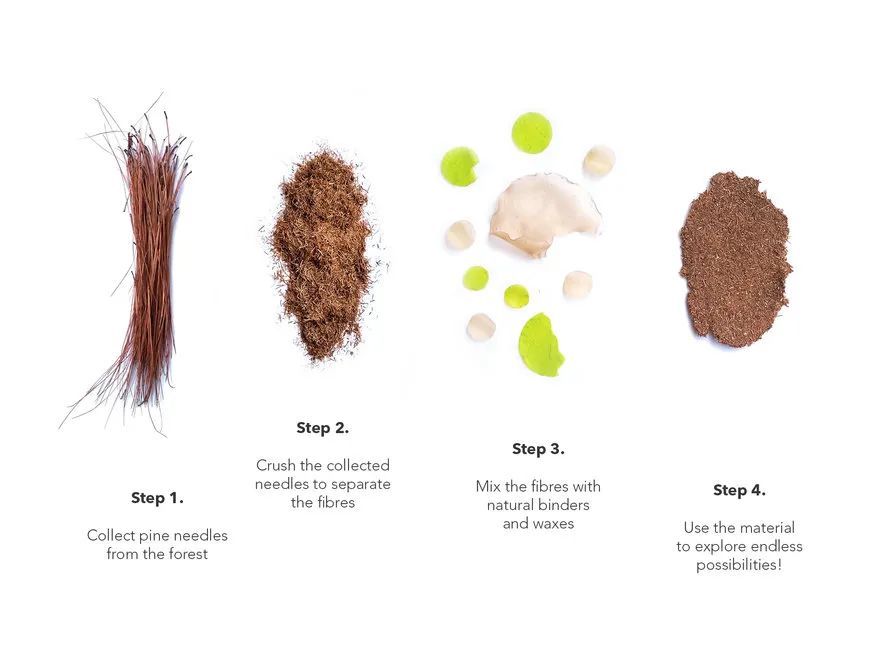 Step 1.

Collect pine needles from the forest

Step 2.

Crush the collected needles to separate the fibres

Step 3.

Mix the fibres with natural binders and waxes

Step 4.

Use the material to explore endless possibilities!