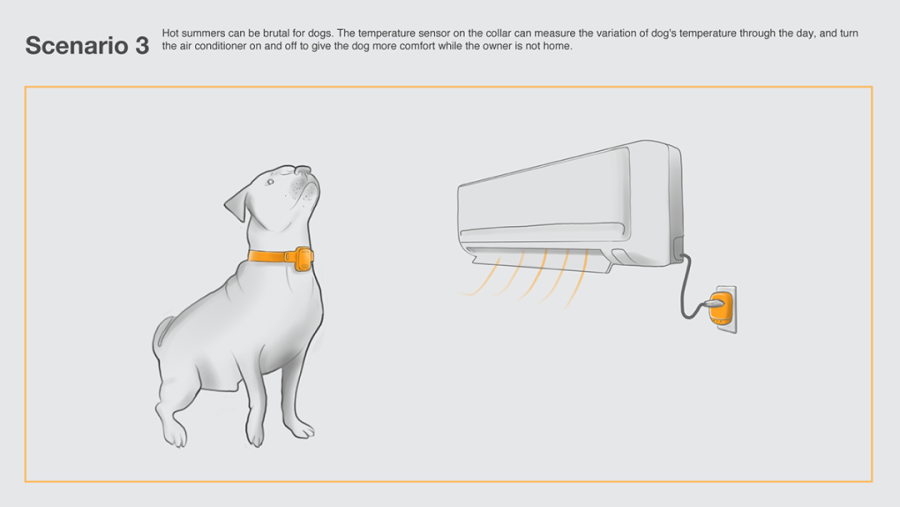 Scenario 3

Hot summers can be brutal for dogs. The temperature sensor on the collar can measure the variation of dog's temperature through the day, and turn the air conditioner on and off to give the dog more comfort while the owner is not home.