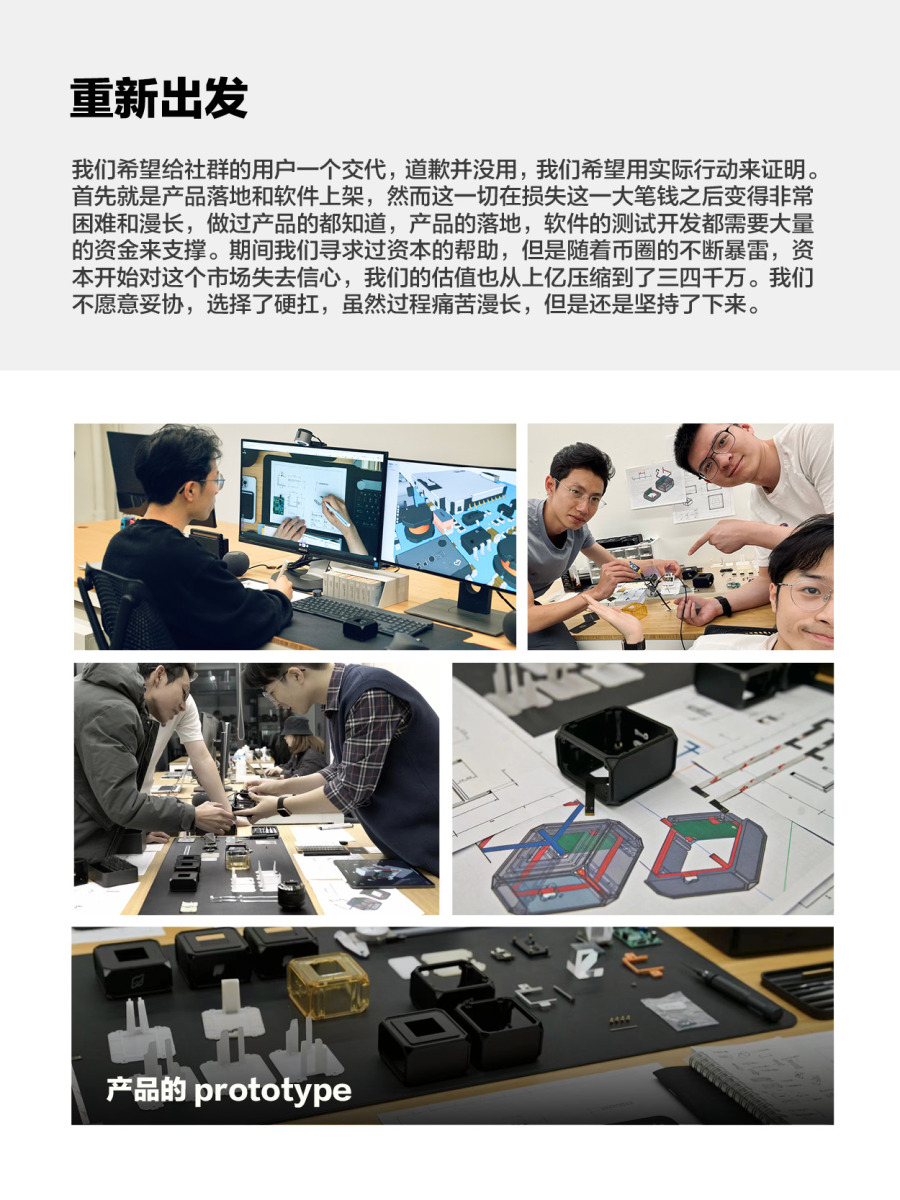 重新出发

我们希望给社群的用户一个交代，道歉并没用，我们希望用实际行动来证明。首先就是产品落地和软件上架，然而这一切在损失这一大笔钱之后变得非常困难和漫长，做过产品的都知道，产品的落地，软件的测试开发都需要大量的资金来支撑。期间我们寻求过资本的帮助，但是随着币圈的不断暴雷，资本开始对这个市场失去信心，我们的估值也从上亿压缩到了三四千万。我们不愿意妥协，选择了硬扛，虽然过程痛苦漫长，但是还是坚持了下来。

产品的 prototype