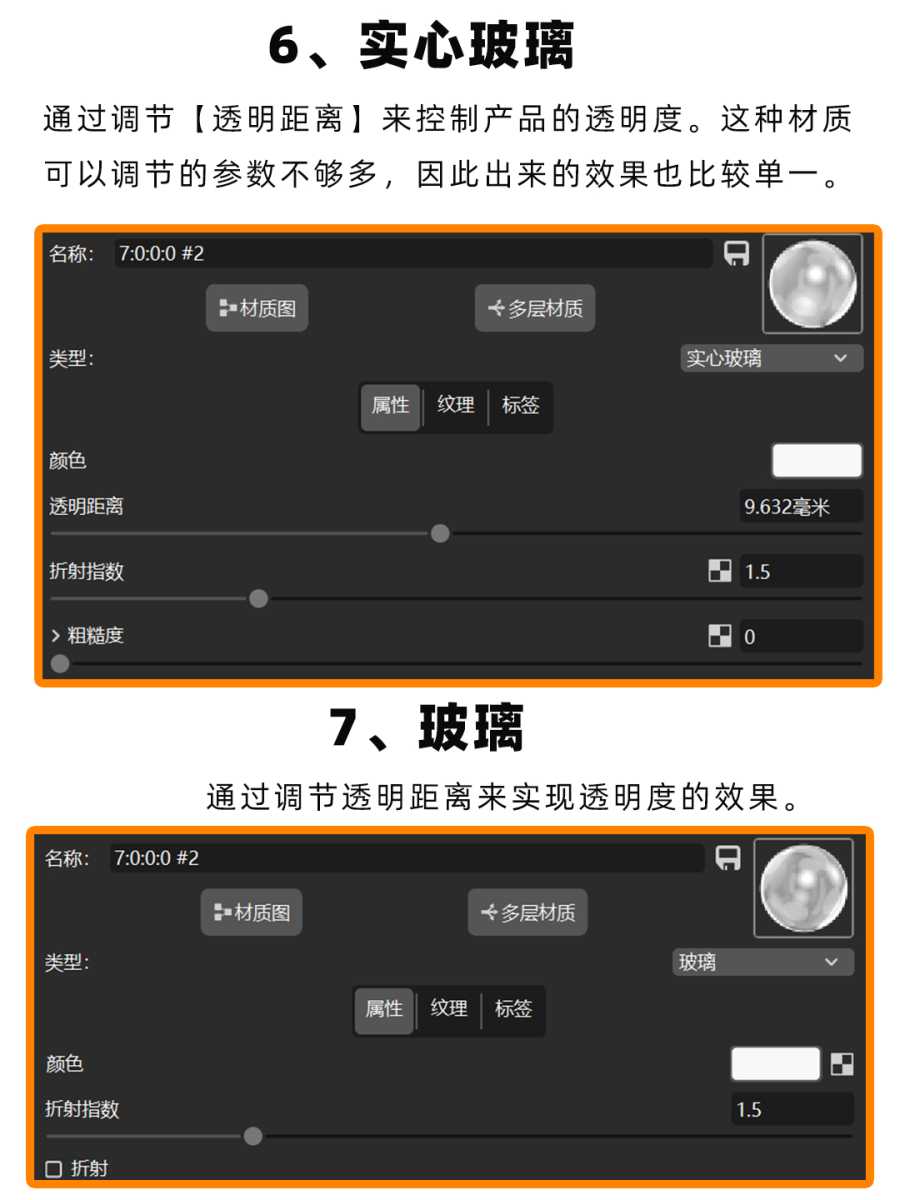 6、实心玻璃

通过调节【透明距离】来控制产品的透明度。这种材质可以调节的参数不够多，因此出来的效果也比较单一。

名称: 7:0:0:0 #2

材质图

多层材质

类型:

实心玻璃

属性 纹理 标签

颜色

透明距离

9.632毫米

折射指数

1.5

粗糙度

0

7、玻璃

通过调节透明距离来实现透明度的效果。

名称: 7:0:0:0 #2

材质图

多层材质

类型:

玻璃

属性 纹理 标签

颜色

折射指数

1.5

折射