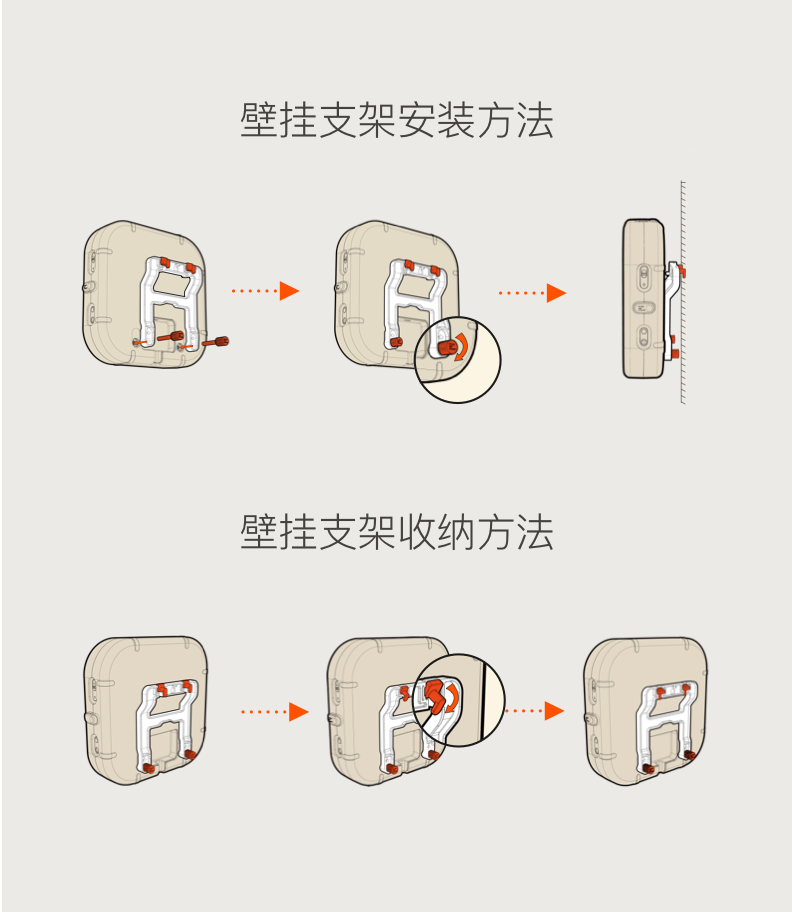 壁挂支架安装方法

壁挂支架收纳方法