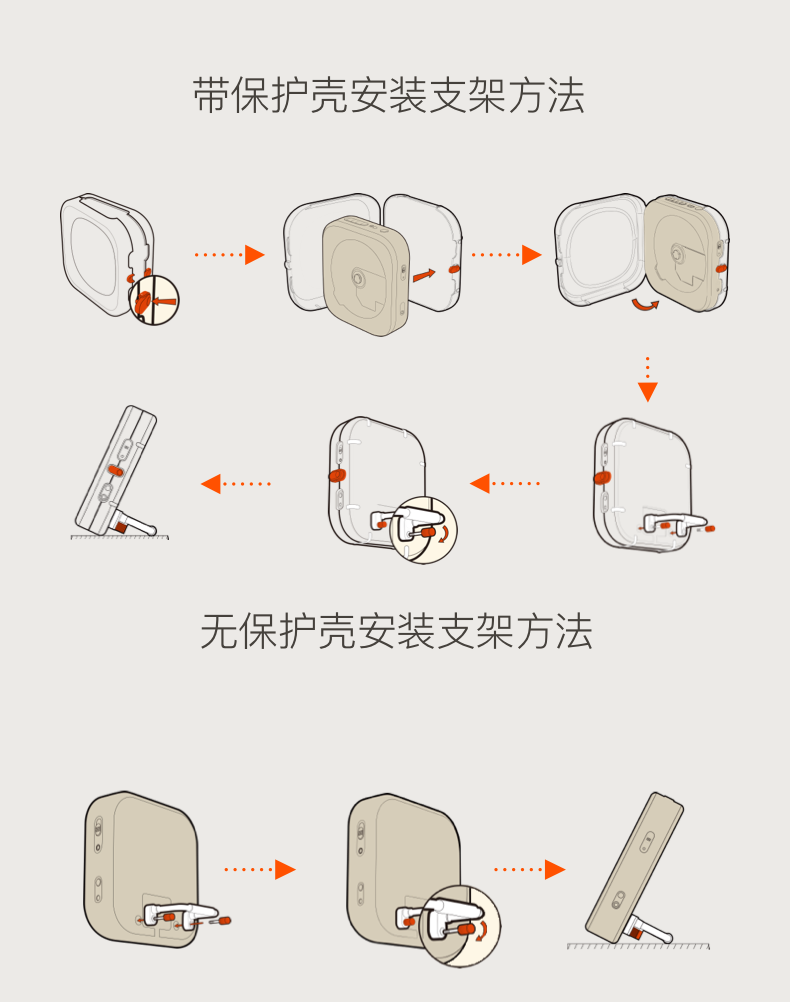 带保护壳安装支架方法

无保护壳安装支架方法