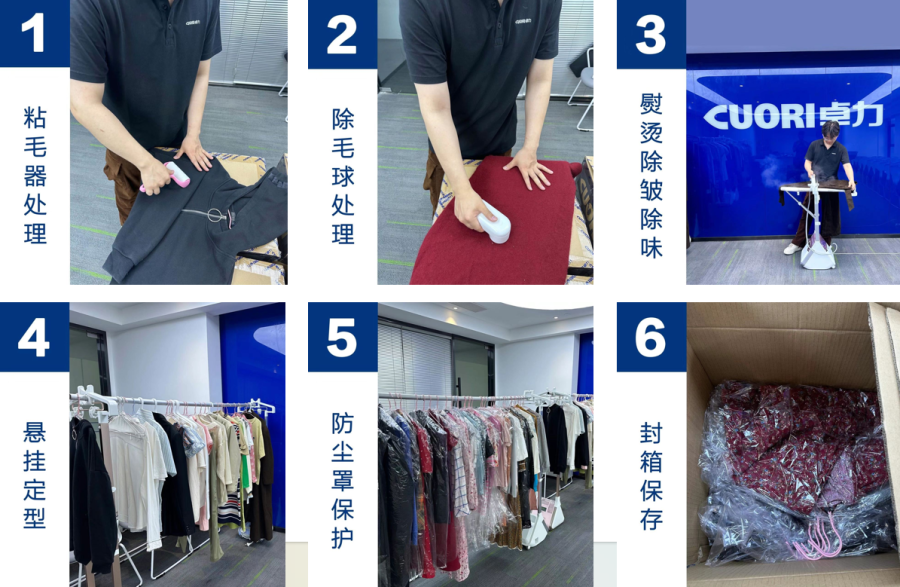 1
粘毛器处理

2
除毛球处理

3
熨烫除皱除味

CUORI卓力

4
悬挂定型

5
防尘罩保护

6
封箱保存