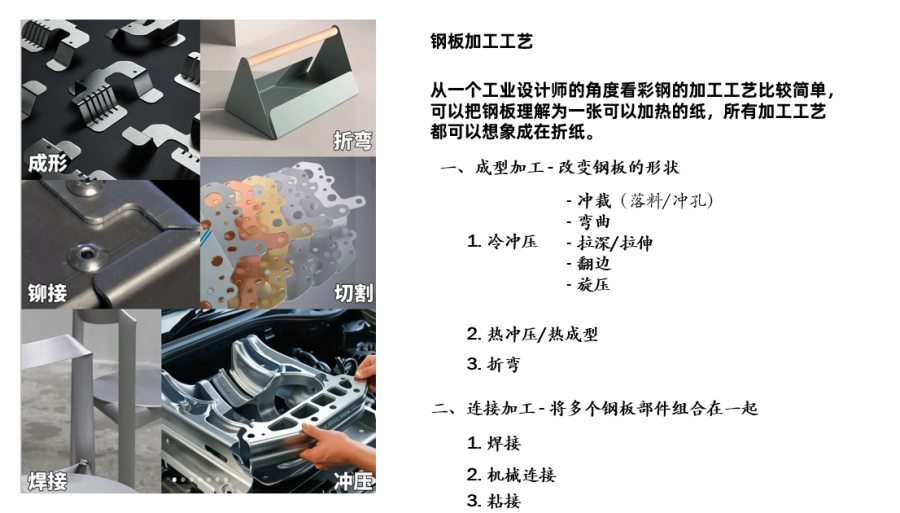 成形

折弯

铆接

切割

焊接

冲压

钢板加工工艺

从一个工业设计师的角度看彩钢的加工工艺比较简单，可以把钢板理解为一张可以加热的纸，所有加工工艺都可以想象成在折纸。

一、成型加工 - 改变钢板的形状

1. 冷冲压
- 冲裁（落料/冲孔）
- 弯曲
- 拉深/拉伸
- 翻边
- 旋压

2. 热冲压/热成型

3. 折弯

二、连接加工 - 将多个钢板部件组合在一起

1. 焊接

2. 机械连接

3. 粘接