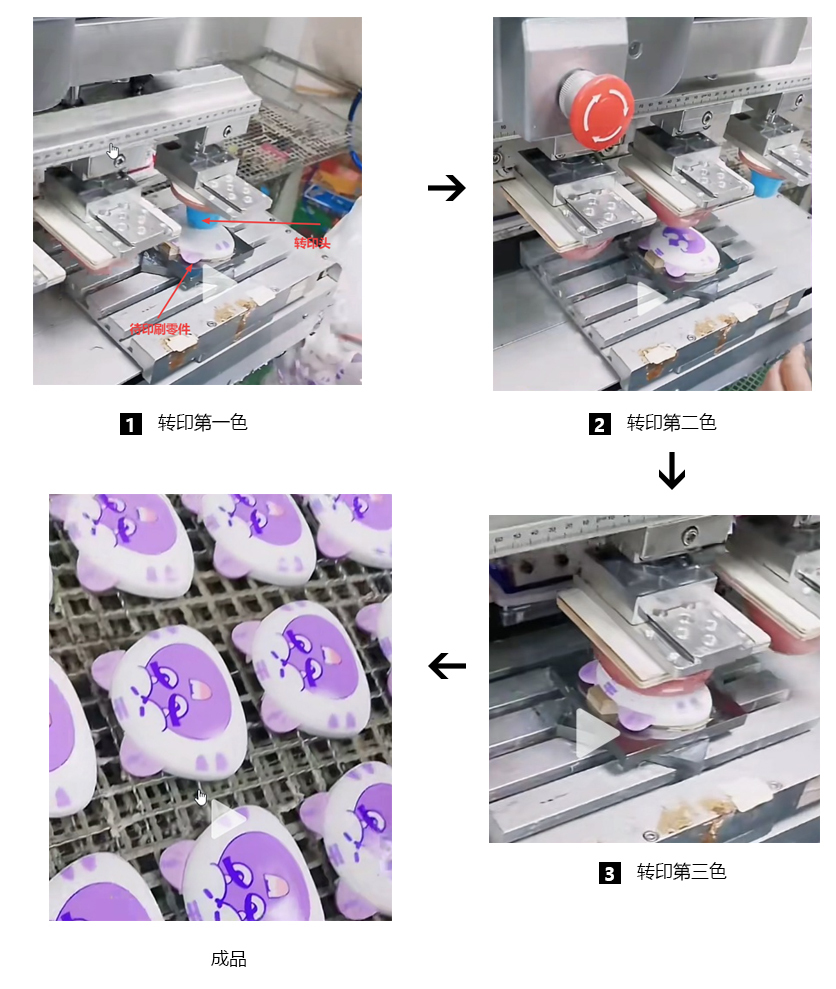 转印头

待印刷零件

1 转印第一色

2 转印第二色

3 转印第三色

成品