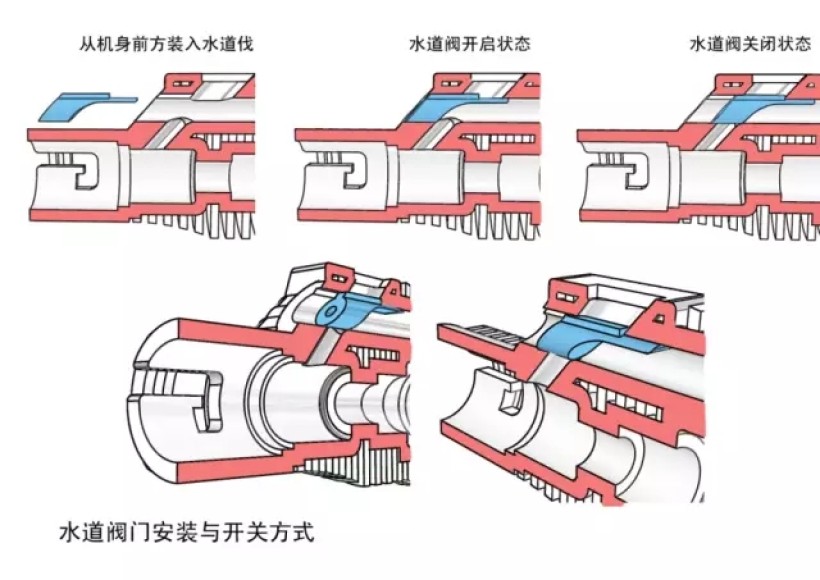 从机身前方装入水道伐

水道阀开启状态

水道阀关闭状态

水道阀门安装与开关方式